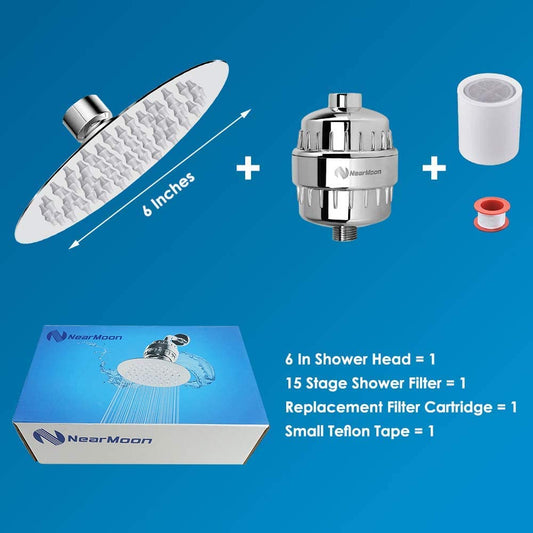 6 Inches

+

NearMoon

+

NearMoon

NearMoon

6 In Shower Head = 1
15 Stage Shower Filter = 1
Replacement Filter Cartridge = 1
Small Teflon Tape = 1