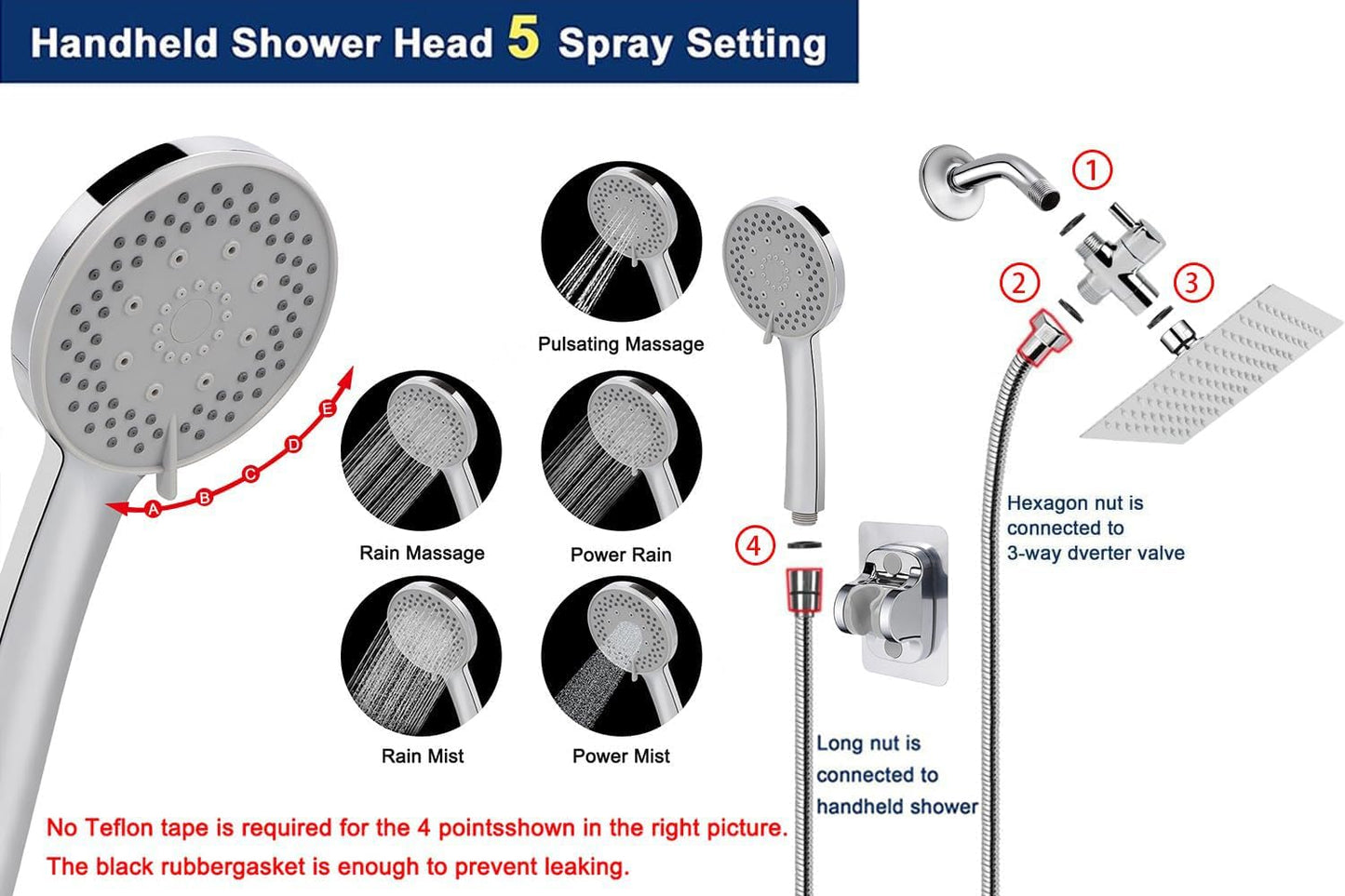 Handheld Shower Head 5 Spray Setting

A B C D E

Pulsating Massage

Rain Massage

Power Rain

Rain Mist

Power Mist

①

②

③

④

Hexagon nut is connected to 3-way dverter valve

Long nut is connected to handheld shower

No Teflon tape is required for the 4 pointsshown in the right picture. The black rubbergasket is enough to prevent leaking.